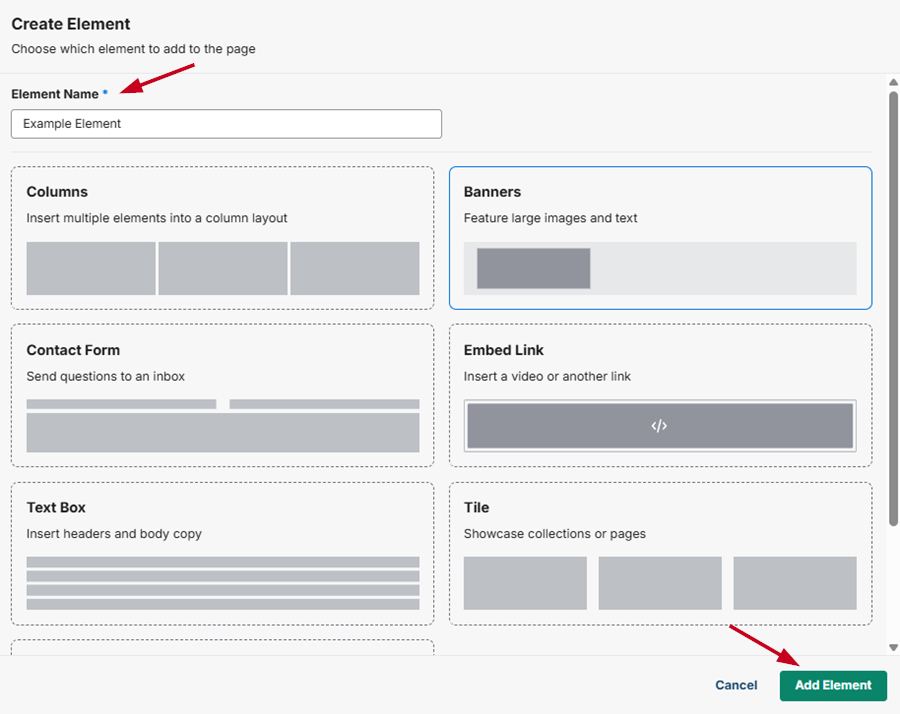 Create Element
Choose which element to add to the page

Element Name *
Example Element

Columns
Insert multiple elements into a column layout

Banners
Feature large images and text

Contact Form
Send questions to an inbox

Embed Link
Insert a video or another link

</>

Text Box
Insert headers and body copy

Tile
Showcase collections or pages

Cancel
Add Element